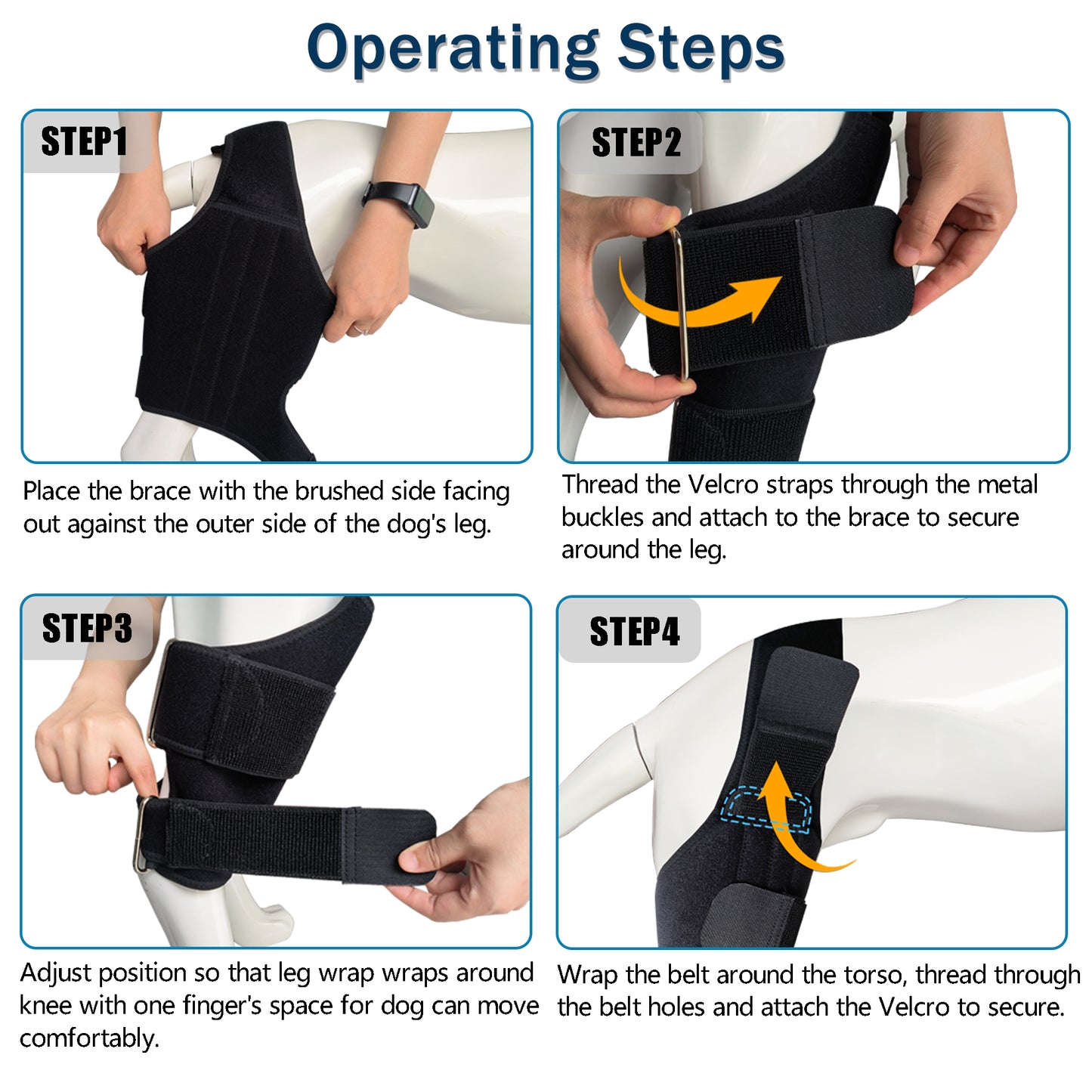 Operating Steps

STEP1

Place the brace with the brushed side facing out against the outer side of the dog's leg.

STEP2

Thread the Velcro straps through the metal buckles and attach to the brace to secure around the leg.

STEP3

Adjust position so that leg wrap wraps around knee with one finger's space for dog can move comfortably.

STEP4

Wrap the belt around the torso, thread through the belt holes and attach the Velcro to secure.